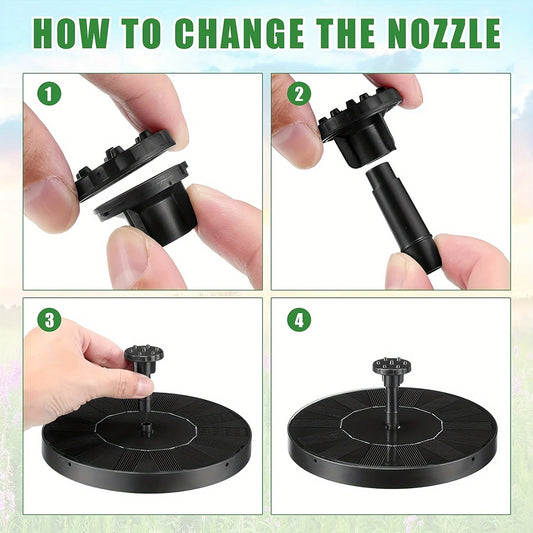 HOW TO CHANGE THE NOZZLE

1

2

3

4