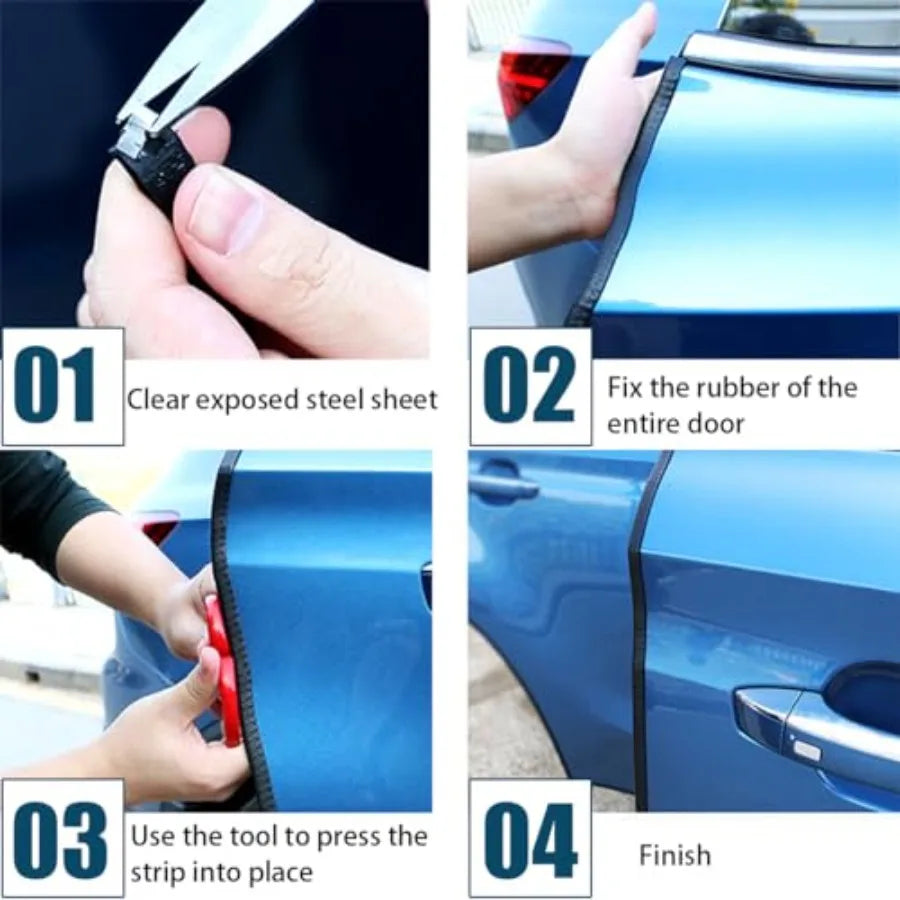 01 Clear exposed steel sheet

02 Fix the rubber of the entire door

03 Use the tool to press the strip into place

04 Finish