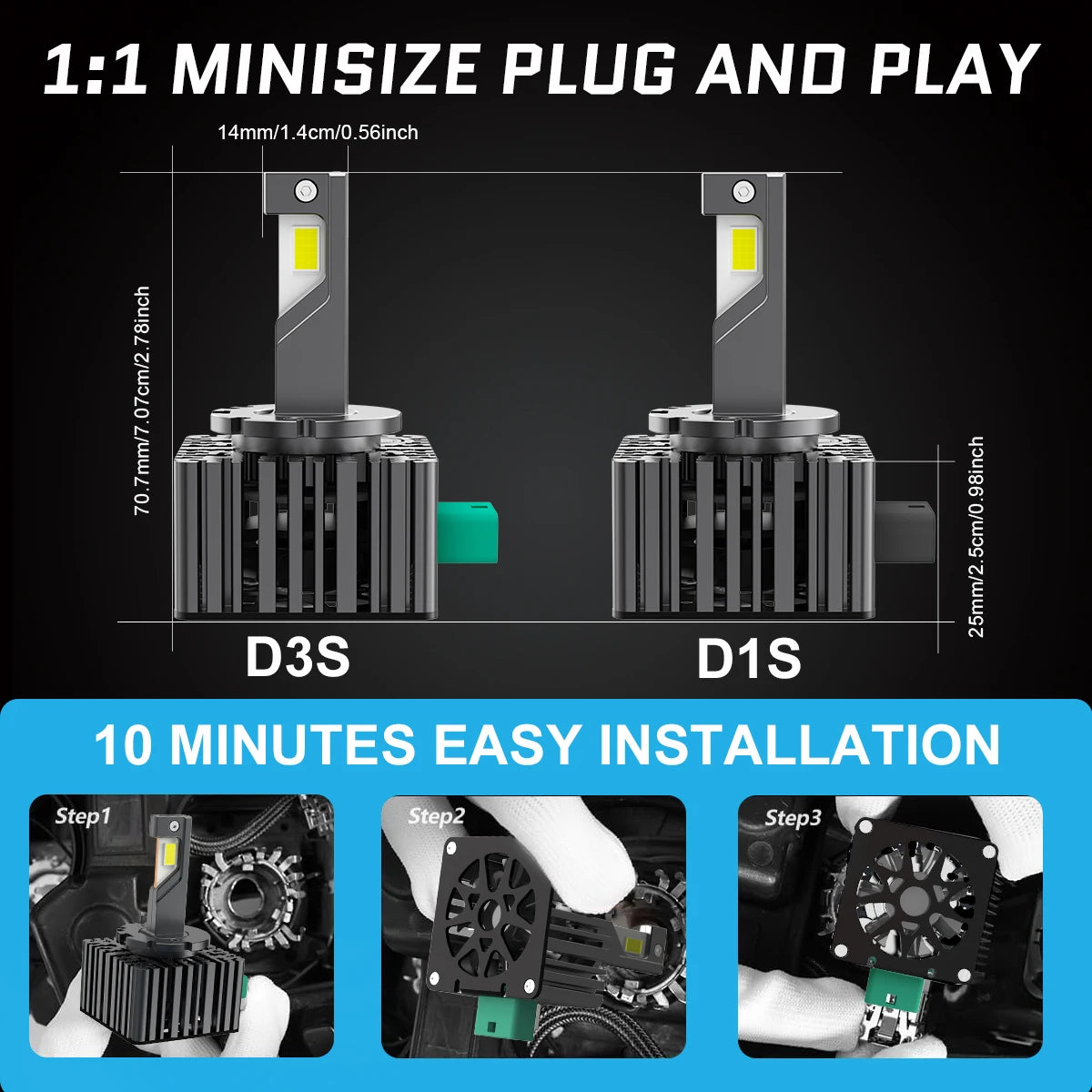 1:1 MINISIZE PLUG AND PLAY

14mm/1.4cm/0.56inch

70.7mm/7.07cm/2.78inch

25mm/2.5cm/0.98inch

D3S

D1S

10 MINUTES EASY INSTALLATION

Step1

Step2

Step3